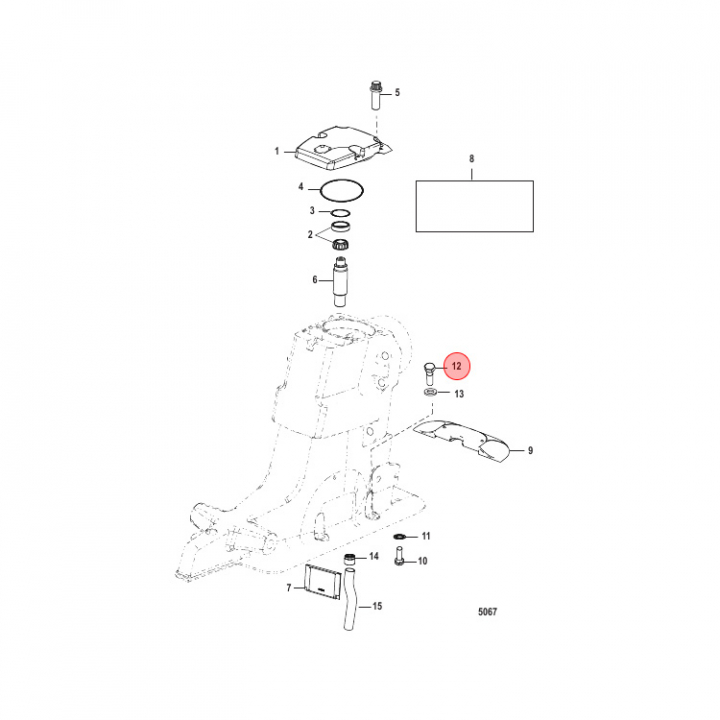 5
1
8
4
3
2
6
12
13
9
11
14
10
7
15
5067