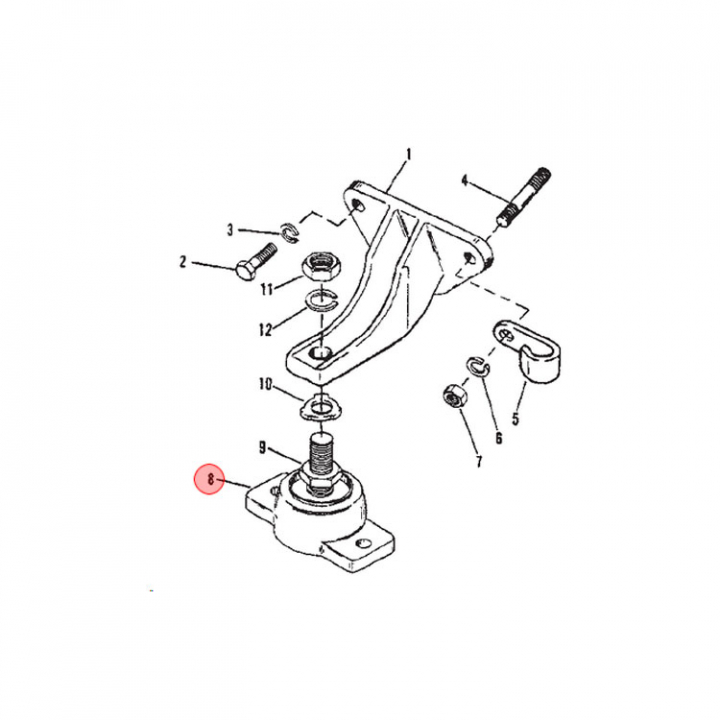 1
4
3
2
11
12
10
5
6
7
9
8