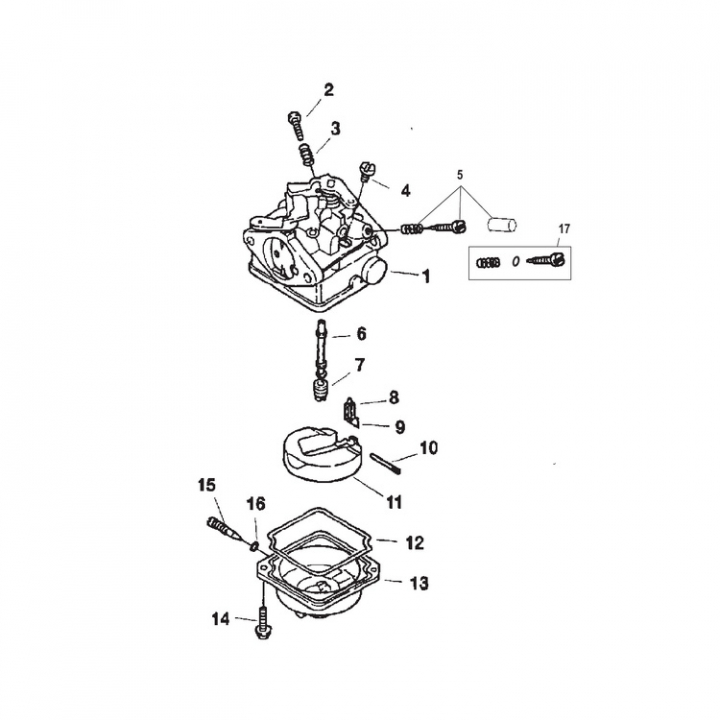 2
3
4
5
17
1
6
7
8
9
10
11
15
16
12
13
14