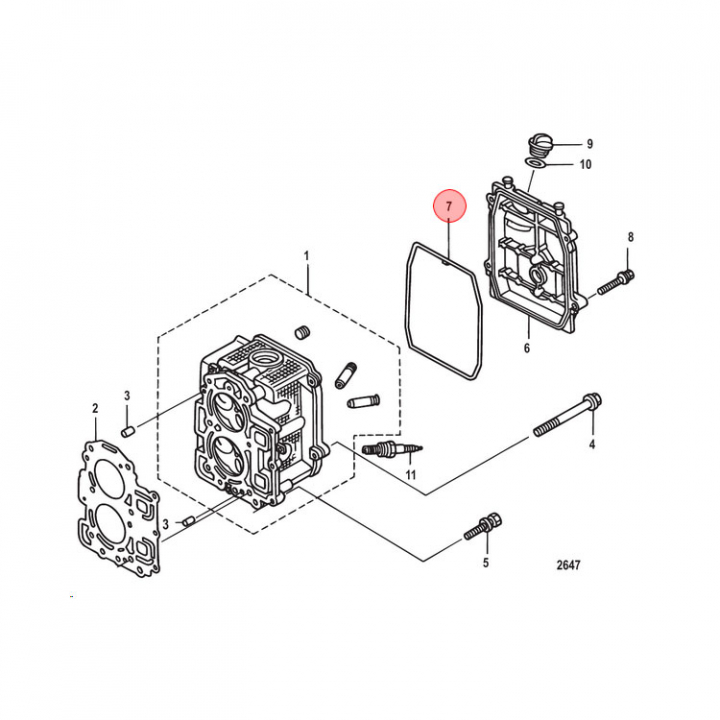 9
10
7
8
1
6
3
2
4
11
3
5
2647