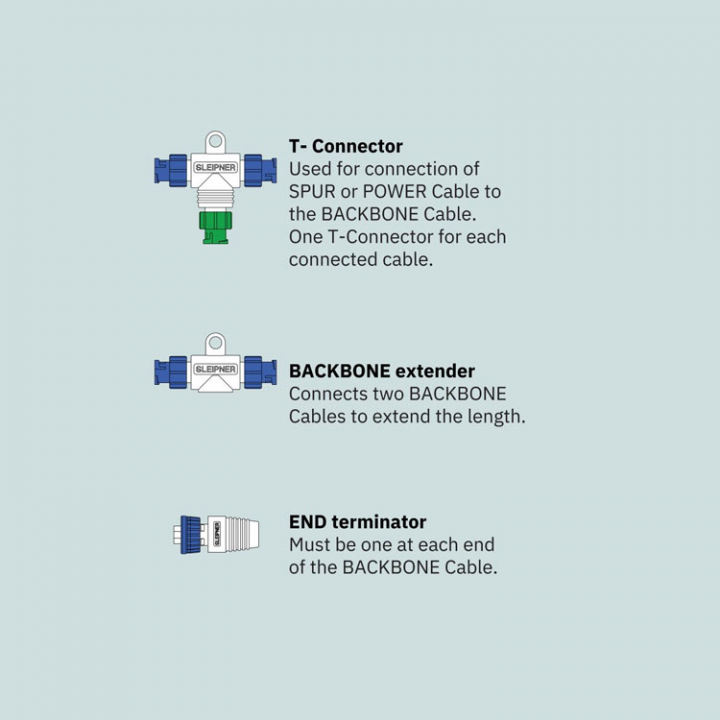 SLEIPNER

T- Connector
Used for connection of SPUR or POWER Cable to the BACKBONE Cable. One T-Connector for each connected cable.

SLEIPNER

BACKBONE extender
Connects two BACKBONE Cables to extend the length.

SLEIPNER

END terminator
Must be one at each end of the BACKBONE Cable.