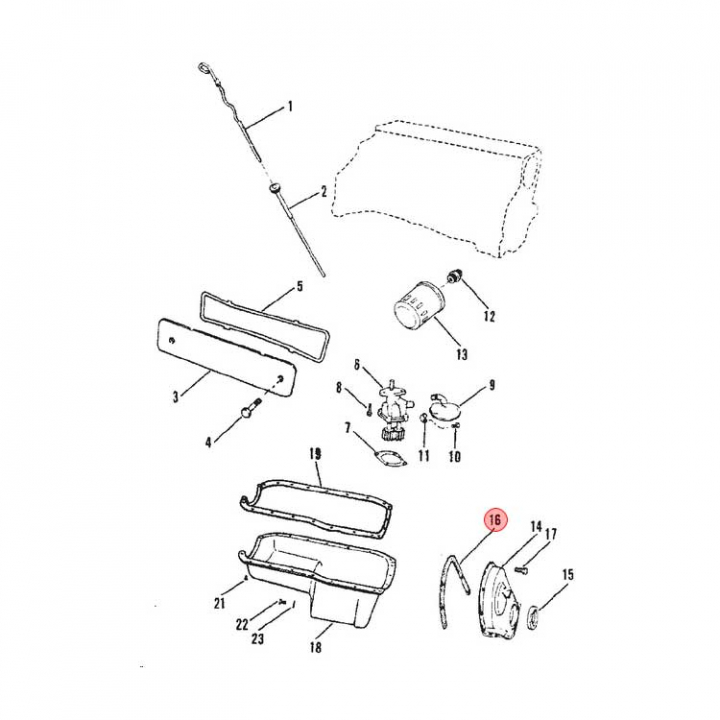 1
2
5
12
13
3
6
8
9
4
7
11
10
19
16
14
17
15
21
22
23
18