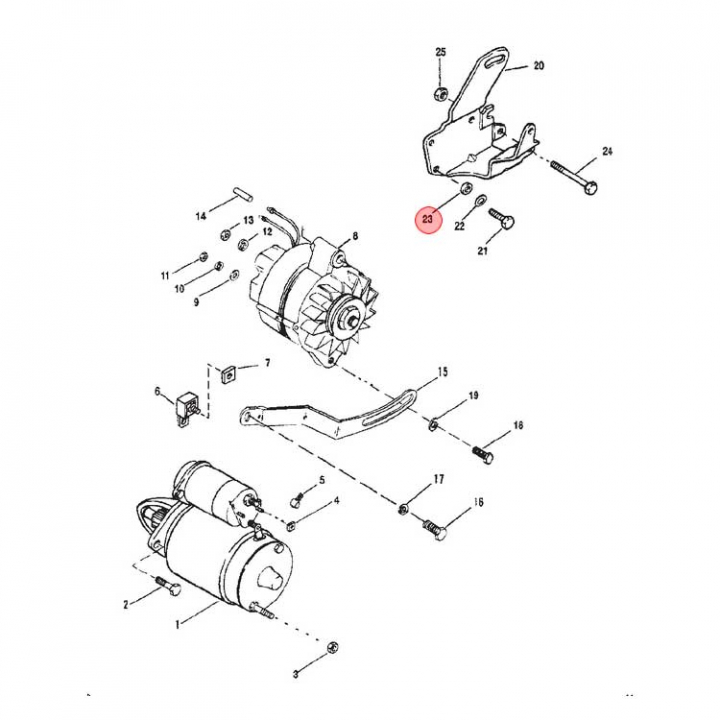 25
20
24
23
22
21
14
13
12
8
11
10
9
7
6
15
19
18
5
4
17
16
2
1
3