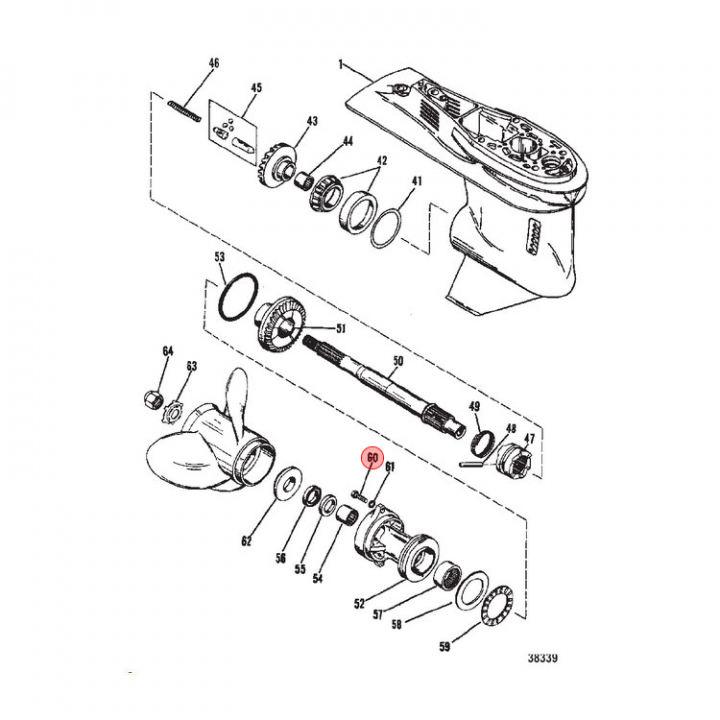 46
45
1
43
44
42
41
53
51
50
64
63
49
48
47
60
61
62
56
55
54
52
57
58
59
38339