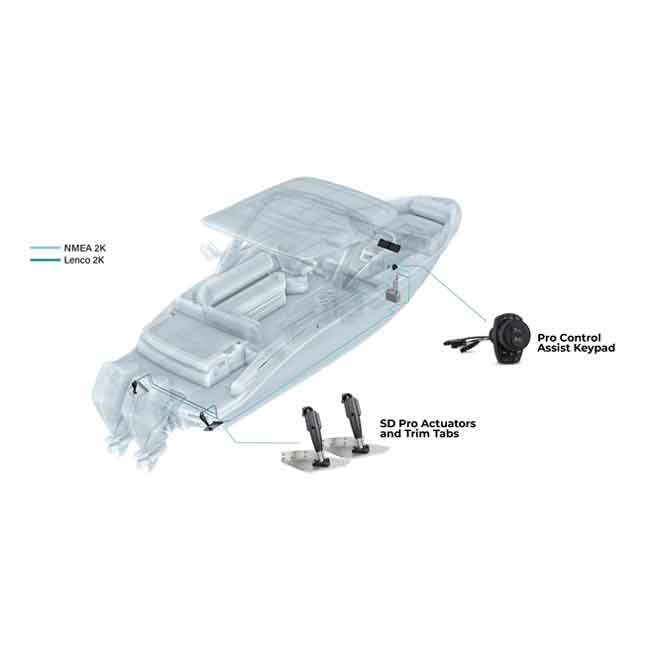 NMEA 2K
Lenco 2K

Pro Control Assist Keypad

SD Pro Actuators and Trim Tabs