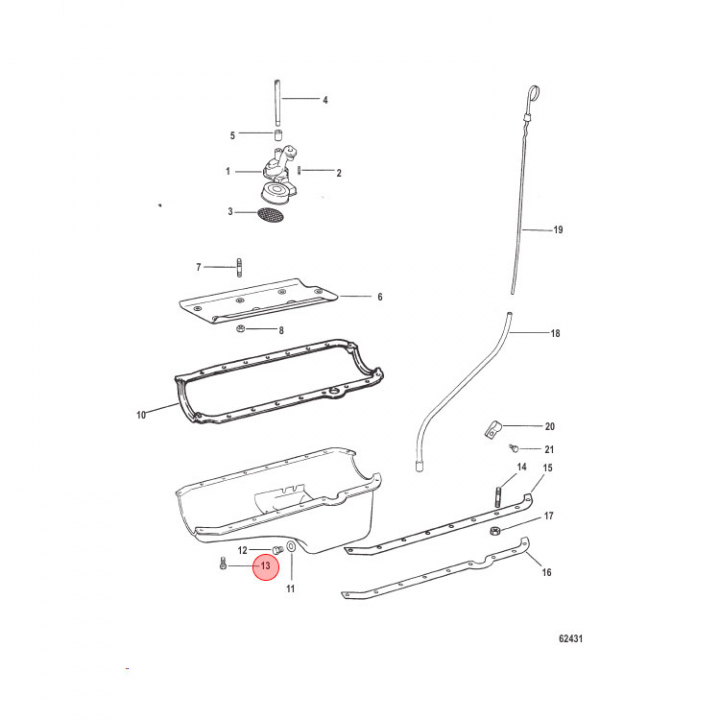 4
5
1
2
3
19
7
6
8
18
10
20
21
14
15
17
12
13
11
16
62431