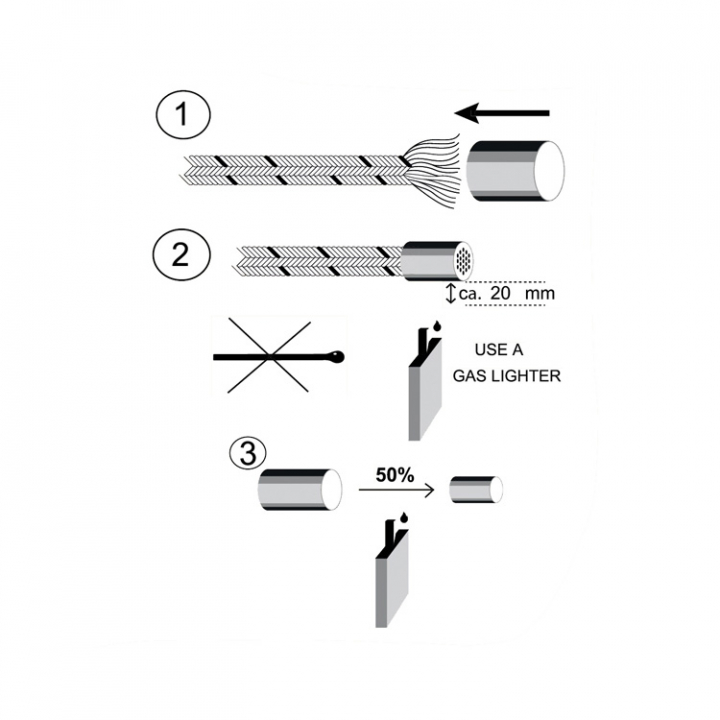 1

2

ca. 20 mm

USE A
GAS LIGHTER

3

50%