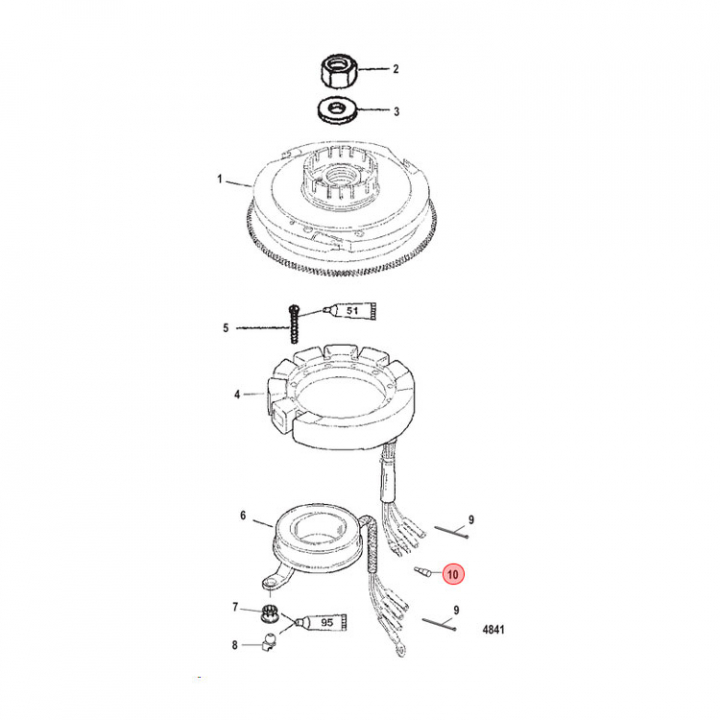 2
3
1
51
5
4
6
9
10
7
95
9
4841
8