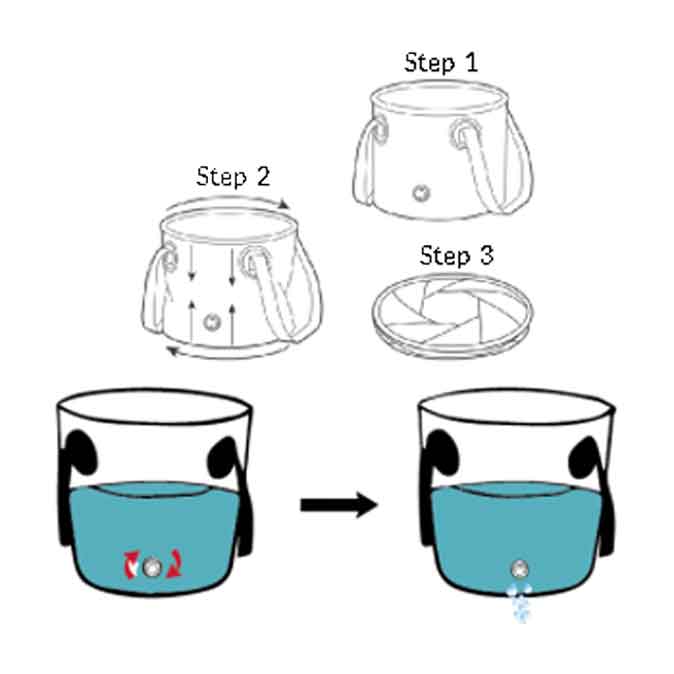 Step 1

Step 2

Step 3