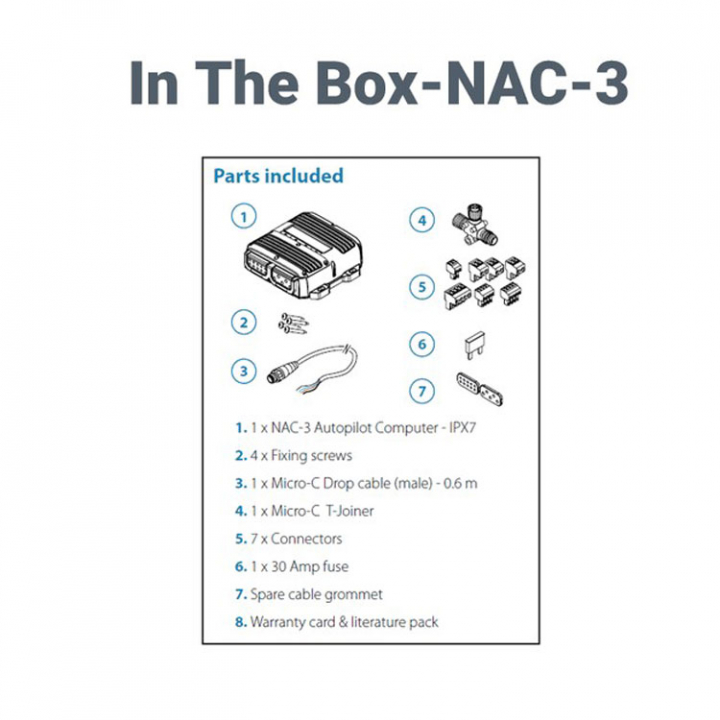 In The Box-NAC-3

Parts included

1
2
3
4
5
6
7

1. 1 x NAC-3 Autopilot Computer - IPX7
2. 4 x Fixing screws
3. 1 x Micro-C Drop cable (male) - 0.6 m
4. 1 x Micro-C T-Joiner
5. 7 x Connectors
6. 1 x 30 Amp fuse
7. Spare cable grommet
8. Warranty card & literature pack