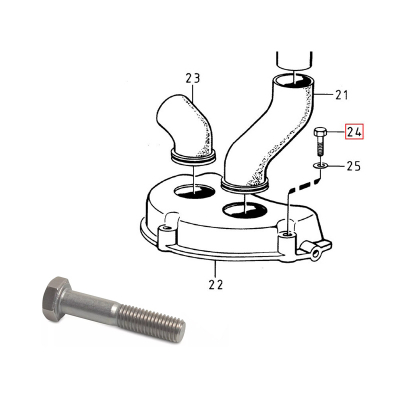 23
21
24
25
22