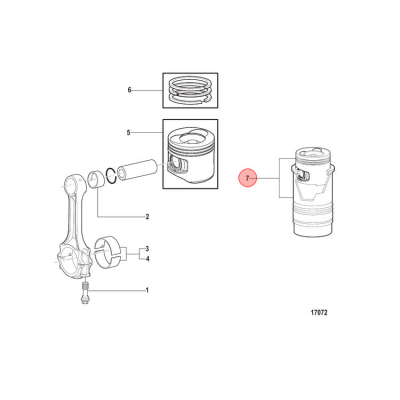 6

5

7

2

3

4

1

17072