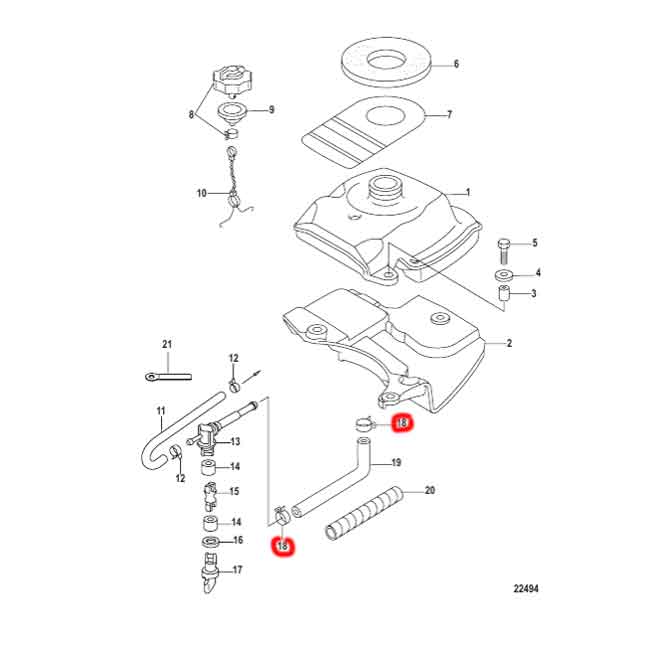 6
8
9
7
10
1
5
4
3
2
21
12
11
13
12
14
15
14
16
17
18
19
20
18
22494